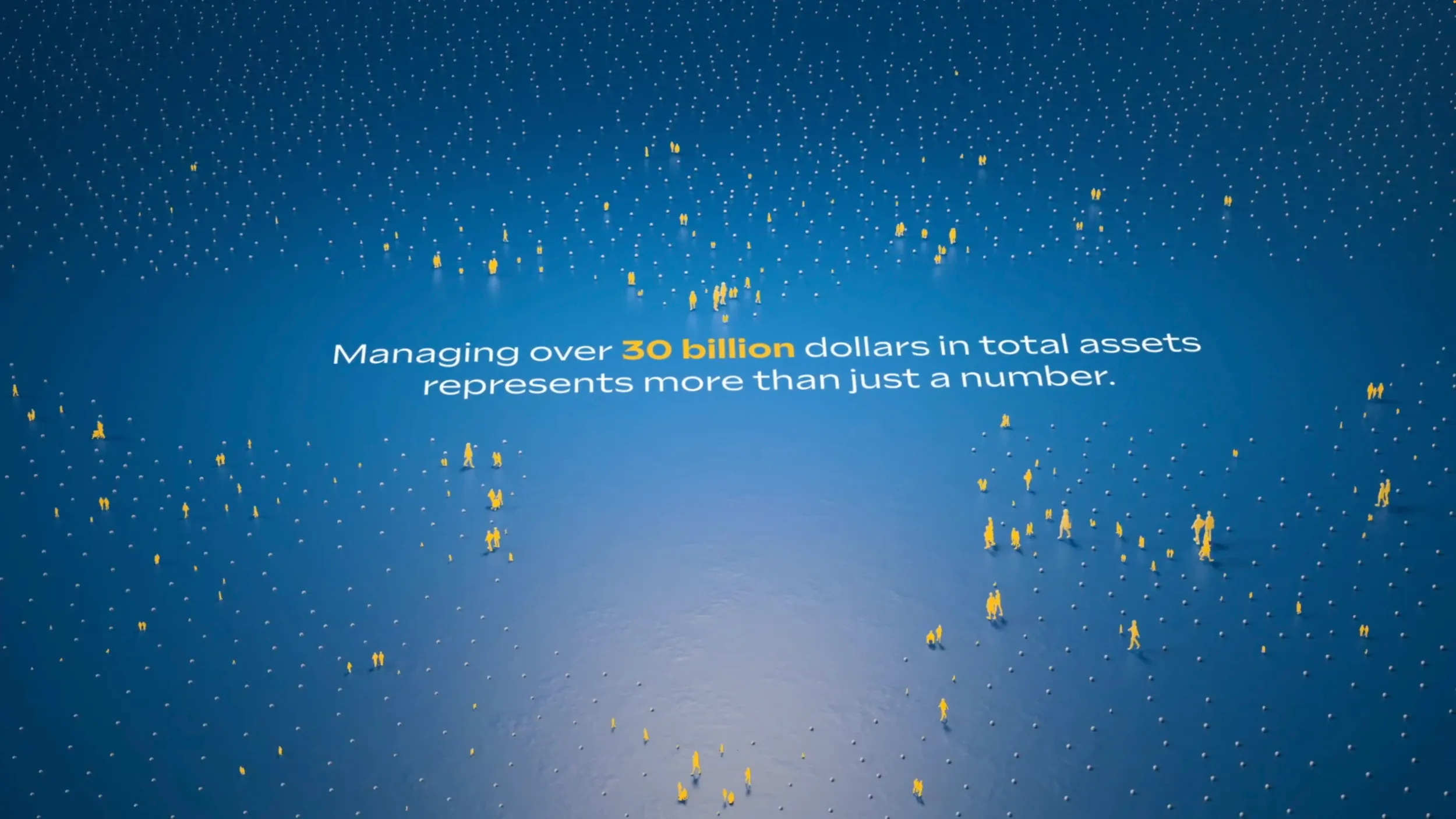 Managing over 30 billion dollars in total assets represents more than just a number.